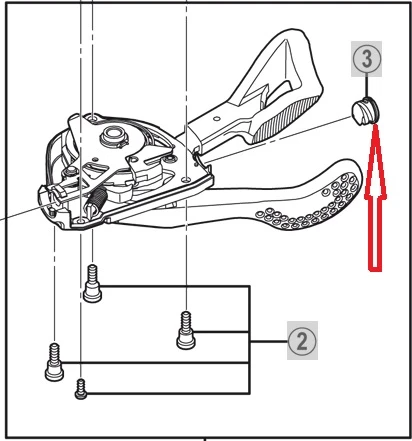 3

2